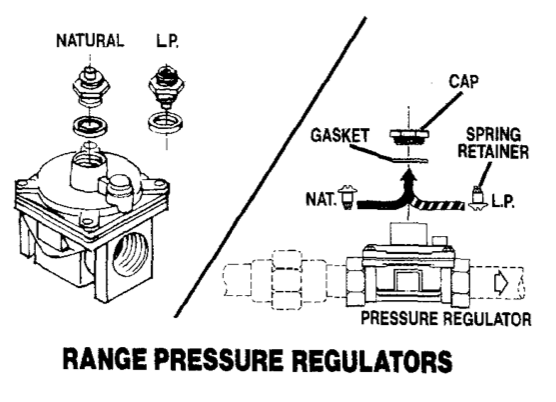 NATURAL
L.P.

CAP
GASKET
SPRING RETAINER
NAT.
L.P.
PRESSURE REGULATOR

RANGE PRESSURE REGULATORS