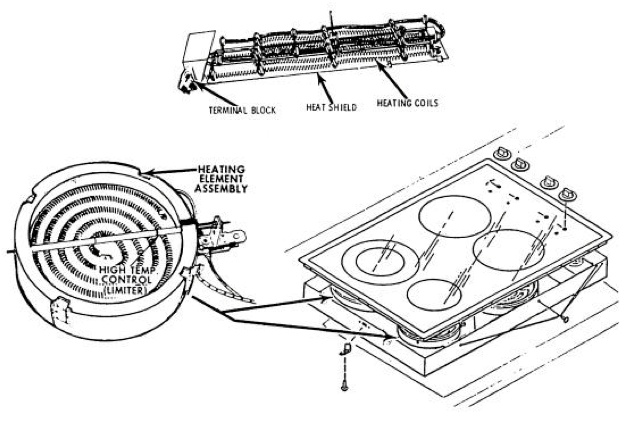 TERMINAL BLOCK
HEAT SHIELD
HEATING COILS

HEATING ELEMENT ASSEMBLY

HIGH TEMP. CONTROL (LIMITER)